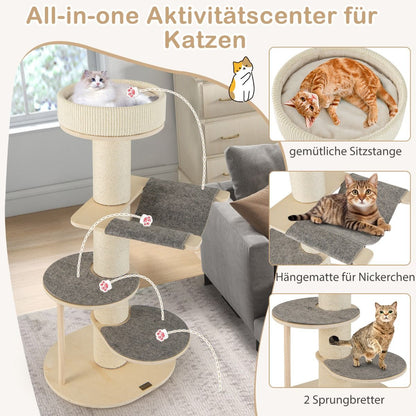 All-in-one Aktivitätscenter für Katzen

gemütliche Sitzstange

Hängematte für Nickerchen

2 Sprungbretter