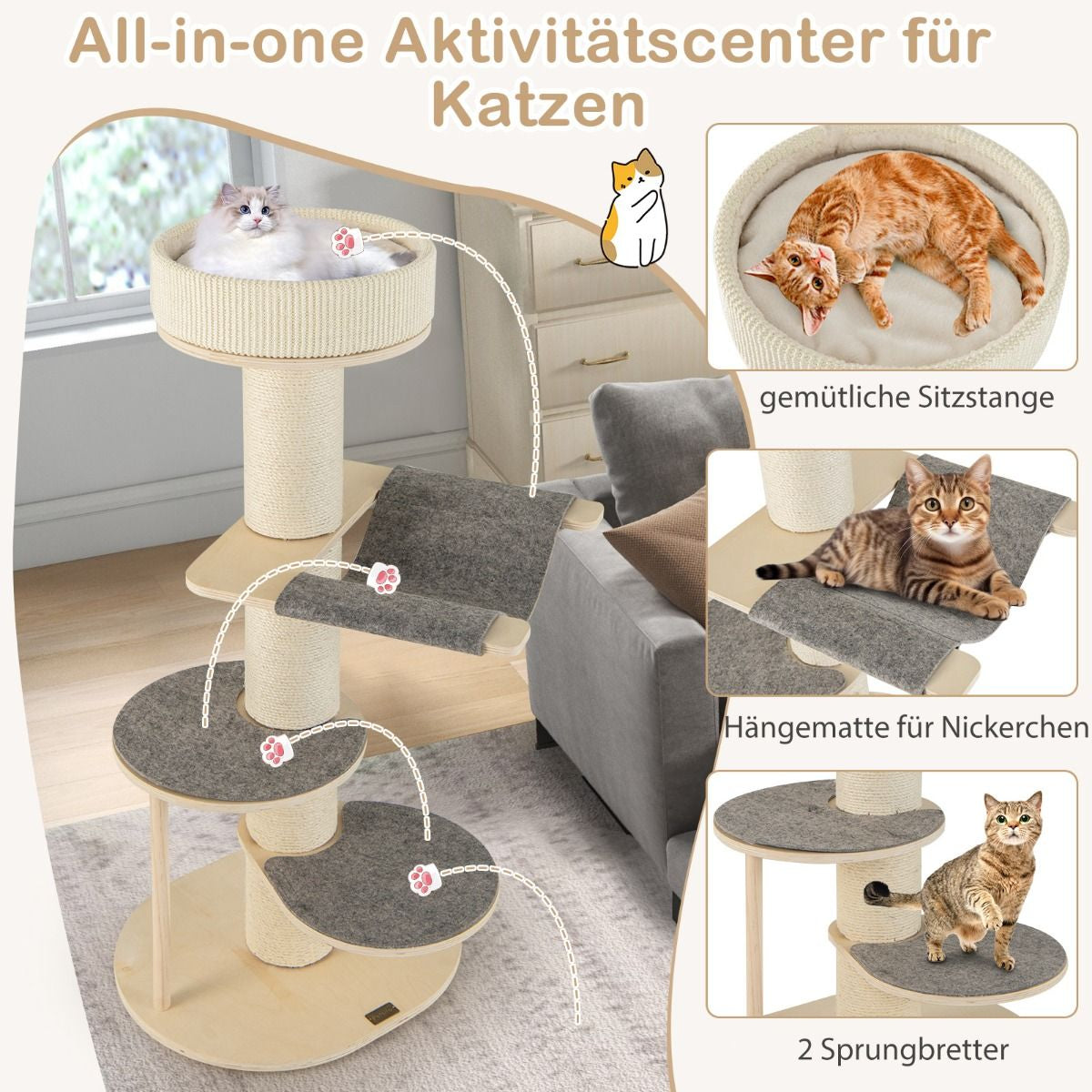 All-in-one Aktivitätscenter für Katzen

gemütliche Sitzstange

Hängematte für Nickerchen

2 Sprungbretter